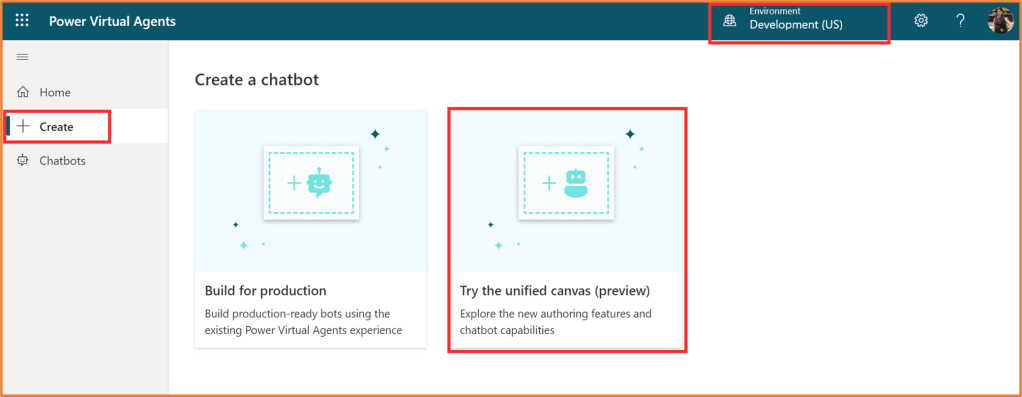 Power Virtual Agents

Environment
Development (US)

?

Home

Create

Chatbots

Create a chatbot

Build for production

Build production-ready bots using the existing Power Virtual Agents experience

Try the unified canvas (preview)

Explore the new authoring features and chatbot capabilities